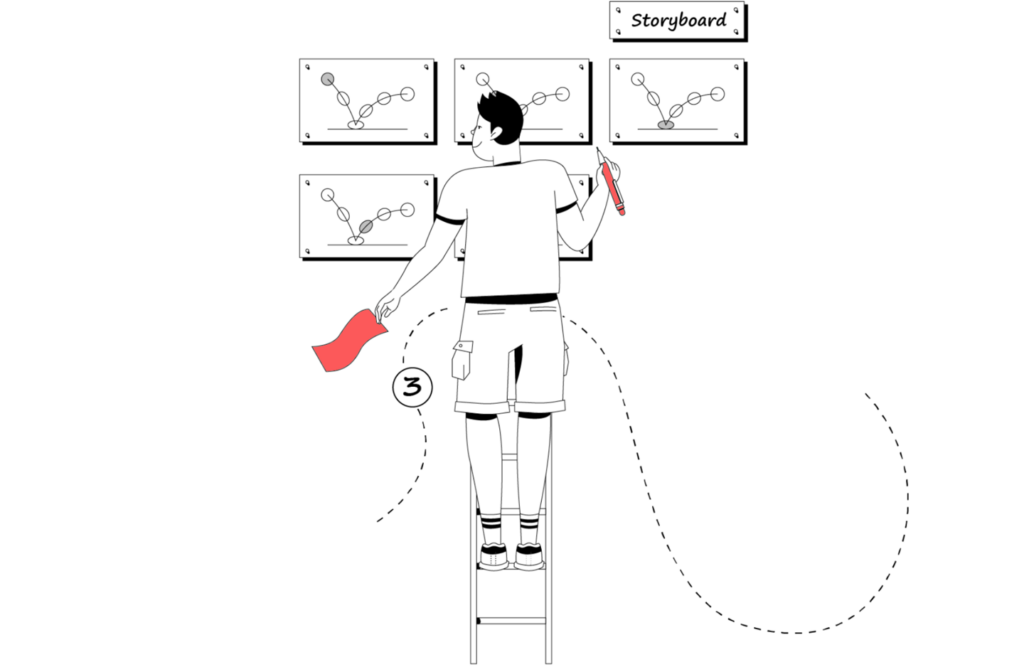 Storyboard

3